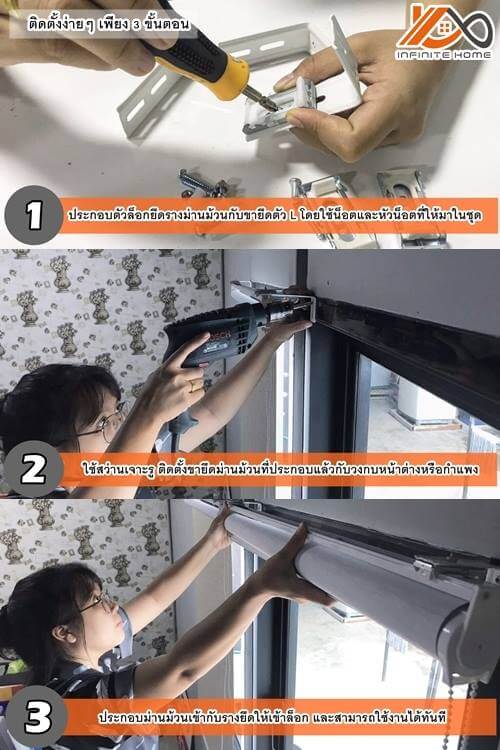 ติดตั้งง่ายๆ เพียง 3 ขั้นตอน

INFINITE HOME

1
ประกอบตัวล็อกยึดรางม่านม้วนกับขายึดตัว L โดยใช้น็อตและหัวน็อตที่ให้มาในชุด

BOSCH

2
ใช้สว่านเจาะรู ติดตั้งขายึดม่านม้วนที่ประกอบแล้วกับวงกบหน้าต่างหรือกำแพง

3
ประกอบม่านม้วนเข้ากับรางยึดให้เข้าล็อก และสามารถใช้งานได้ทันที